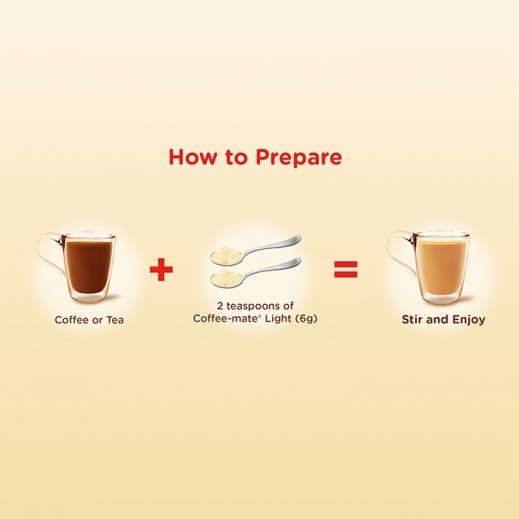 How to Prepare

Coffee or Tea

+

2 teaspoons of Coffee-mate® Light (6g)

=

Stir and Enjoy