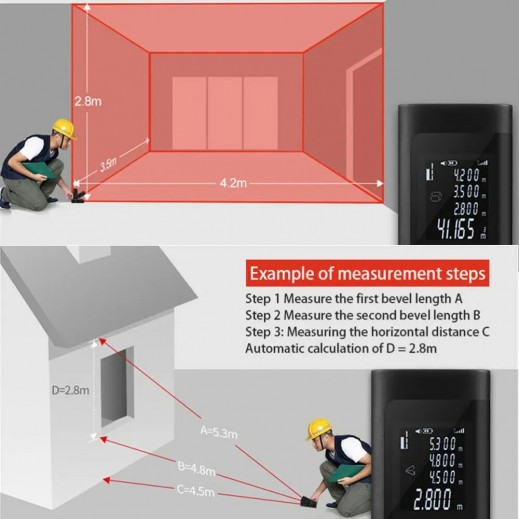 2.8m

3.5m

4.2m

4.200 m
3.500 m
2.800 m
41.165 m³

Example of measurement steps

Step 1 Measure the first bevel length A
Step 2 Measure the second bevel length B
Step 3: Measuring the horizontal distance C
Automatic calculation of D = 2.8m

D=2.8m

A=5.3m

B=4.8m

C=4.5m

5.300 m
4.800 m
4.500 m
2.800 m